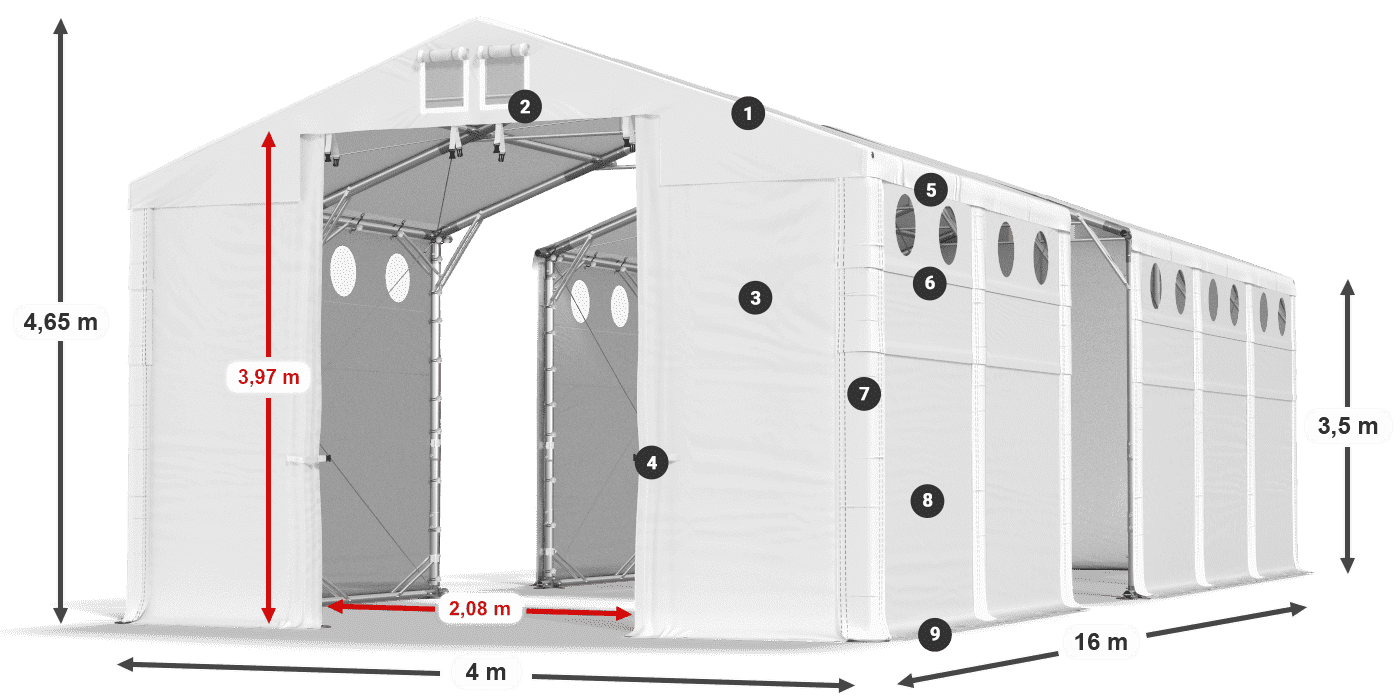 4,65 m
3,97 m
2,08 m
4 m
16 m
3,5 m
1
2
3
4
5
6
7
8
9