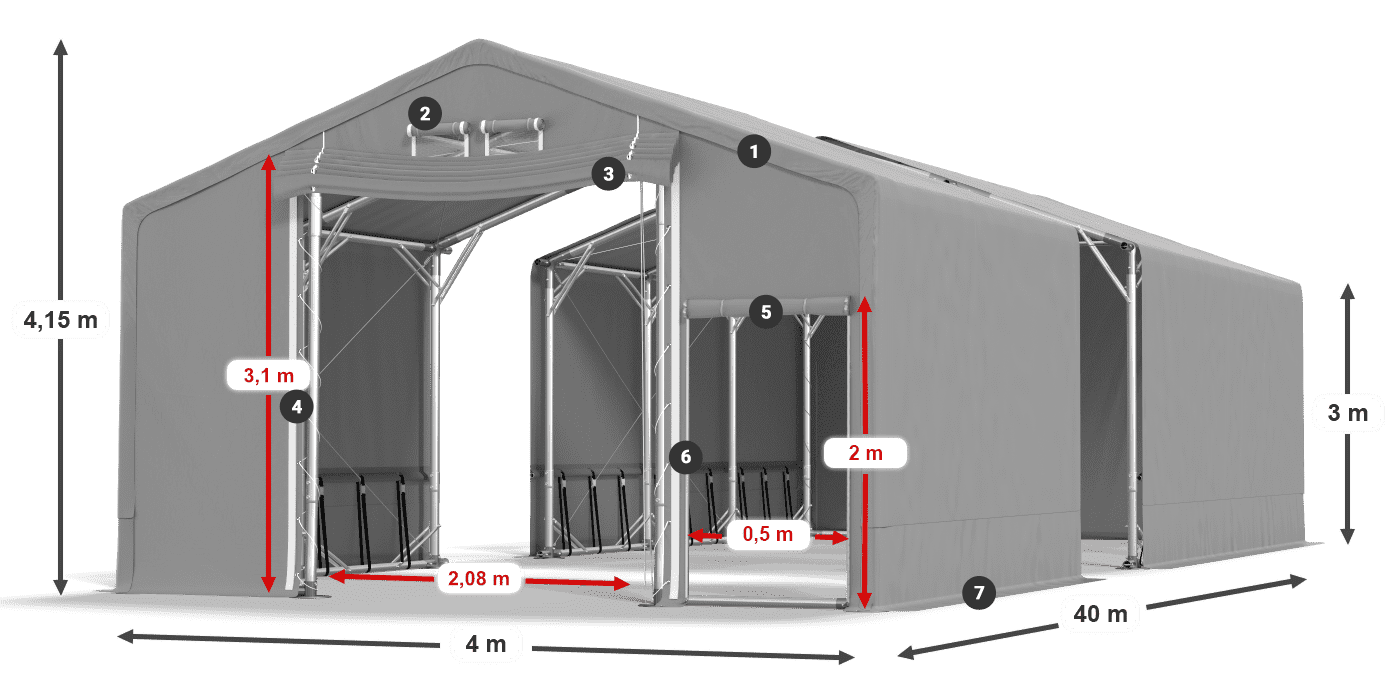 4,15 m

2

1

3

3,1 m

4

5

6

2 m

3 m

0,5 m

2,08 m

7

40 m

4 m