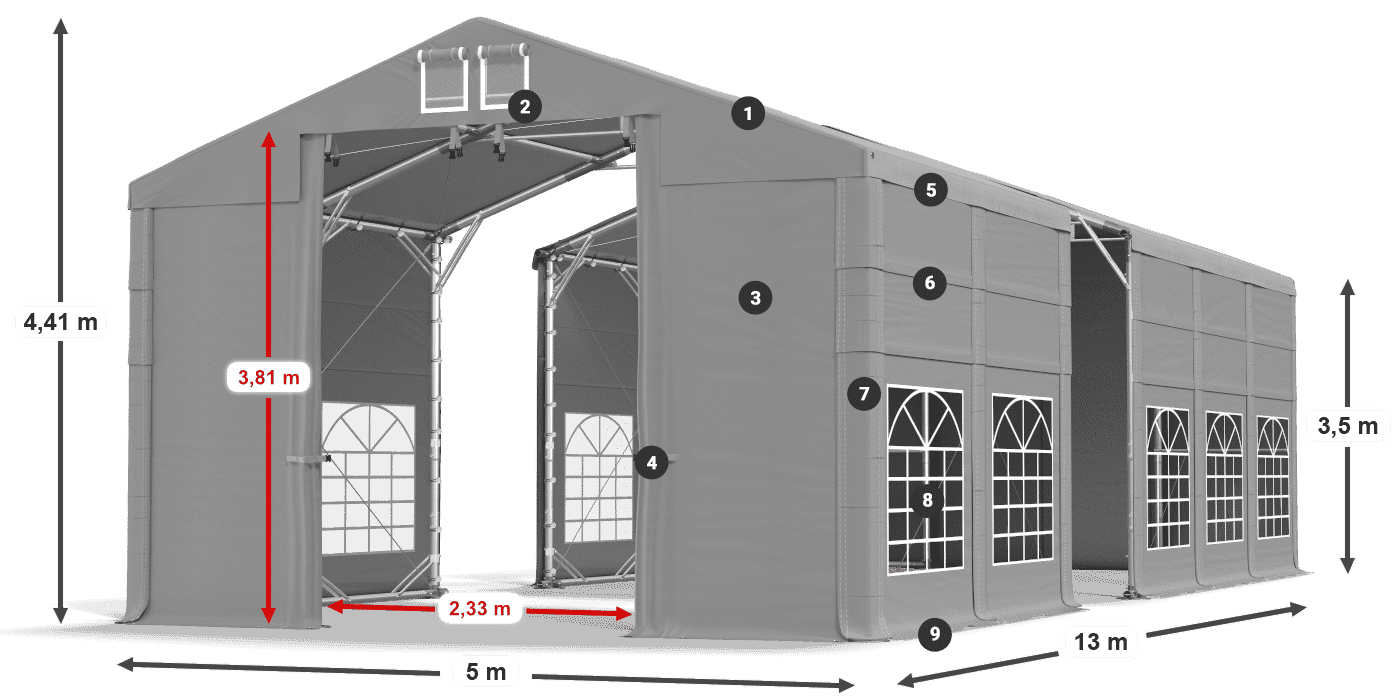 4,41 m

3,81 m

2,33 m

5 m

13 m

3,5 m

1
2
3
4
5
6
7
8
9