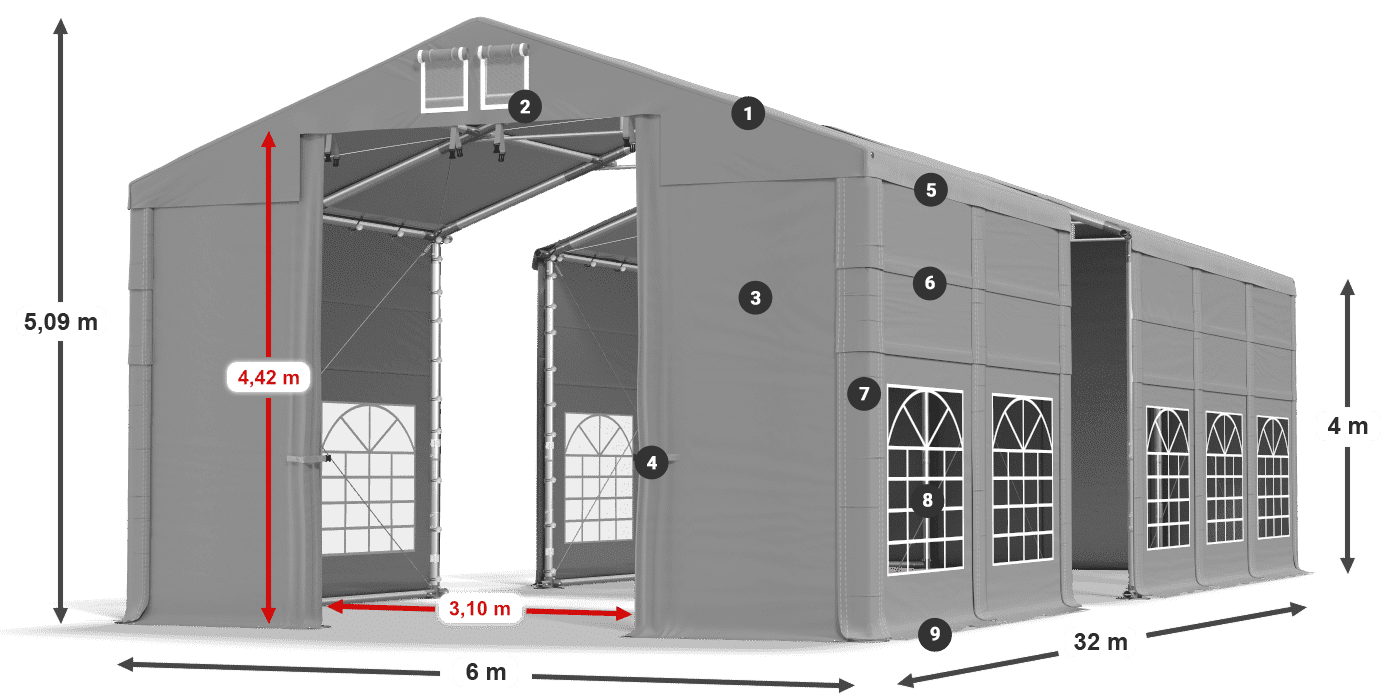 5,09 m
4,42 m
3,10 m
6 m
32 m
4 m
1
2
3
4
5
6
7
8
9