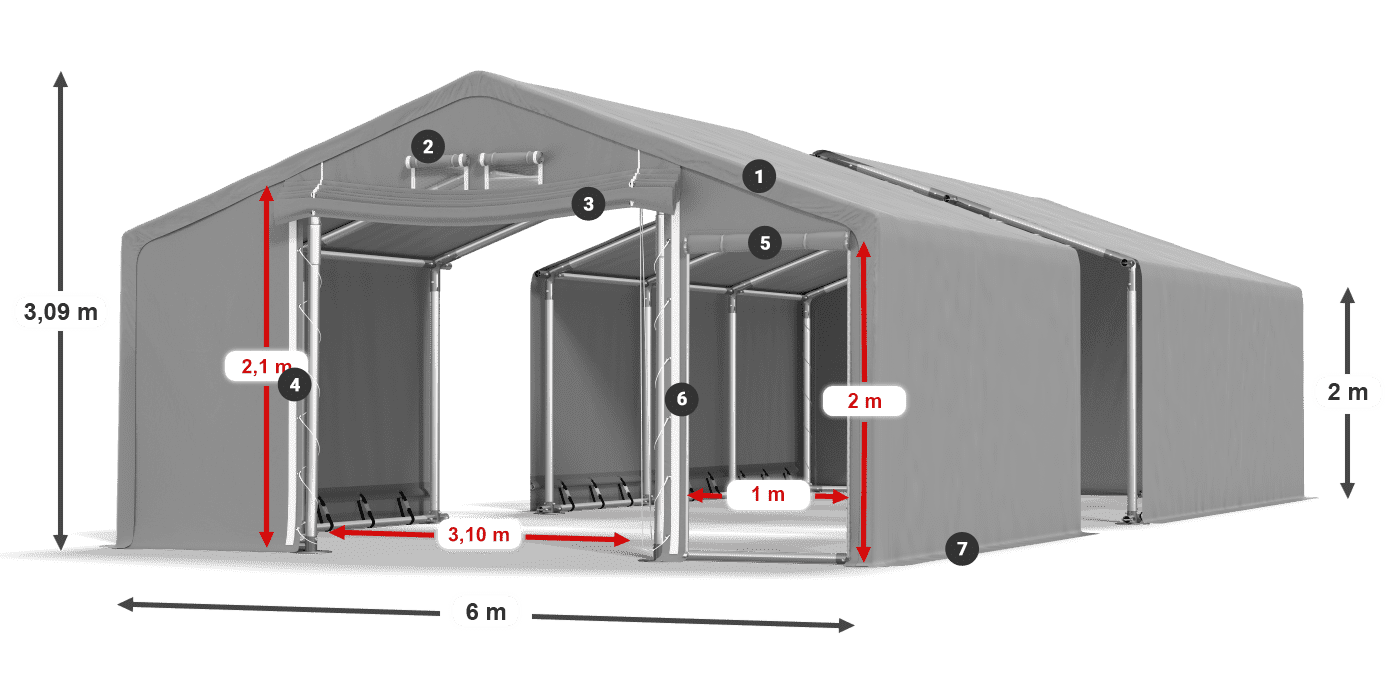 3,09 m

2

1

3

5

2,1 m

4

6

2 m

2 m

1 m

3,10 m

7

6 m